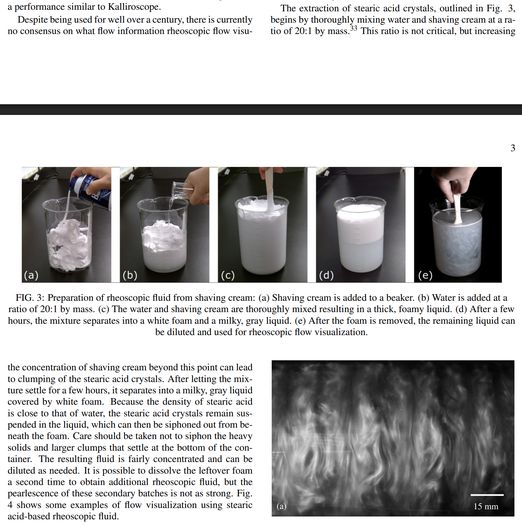 a performance similar to Kalliroscope.

Despite being used for well over a century, there is currently no consensus on what flow information rheoscopic flow visu-

The extraction of stearic acid crystals, outlined in Fig. 3, begins by thoroughly mixing water and shaving cream at a ratio of 20:1 by mass.$^{33}$ This ratio is not critical, but increasing

3

(a)

(b)

(c)

(d)

(e)

FIG. 3: Preparation of rheoscopic fluid from shaving cream: (a) Shaving cream is added to a beaker. (b) Water is added at a ratio of 20:1 by mass. (c) The water and shaving cream are thoroughly mixed resulting in a thick, foamy liquid. (d) After a few hours, the mixture separates into a white foam and a milky, gray liquid. (e) After the foam is removed, the remaining liquid can be diluted and used for rheoscopic flow visualization.

the concentration of shaving cream beyond this point can lead to clumping of the stearic acid crystals. After letting the mixture settle for a few hours, it separates into a milky, gray liquid covered by white foam. Because the density of stearic acid is close to that of water, the stearic acid crystals remain suspended in the liquid, which can then be siphoned out from beneath the foam. Care should be taken not to siphon the heavy solids and larger clumps that settle at the bottom of the container. The resulting fluid is fairly concentrated and can be diluted as needed. It is possible to dissolve the leftover foam a second time to obtain additional rheoscopic fluid, but the pearlescence of these secondary batches is not as strong. Fig. 4 shows some examples of flow visualization using stearic acid-based rheoscopic fluid.

(a)

15 mm